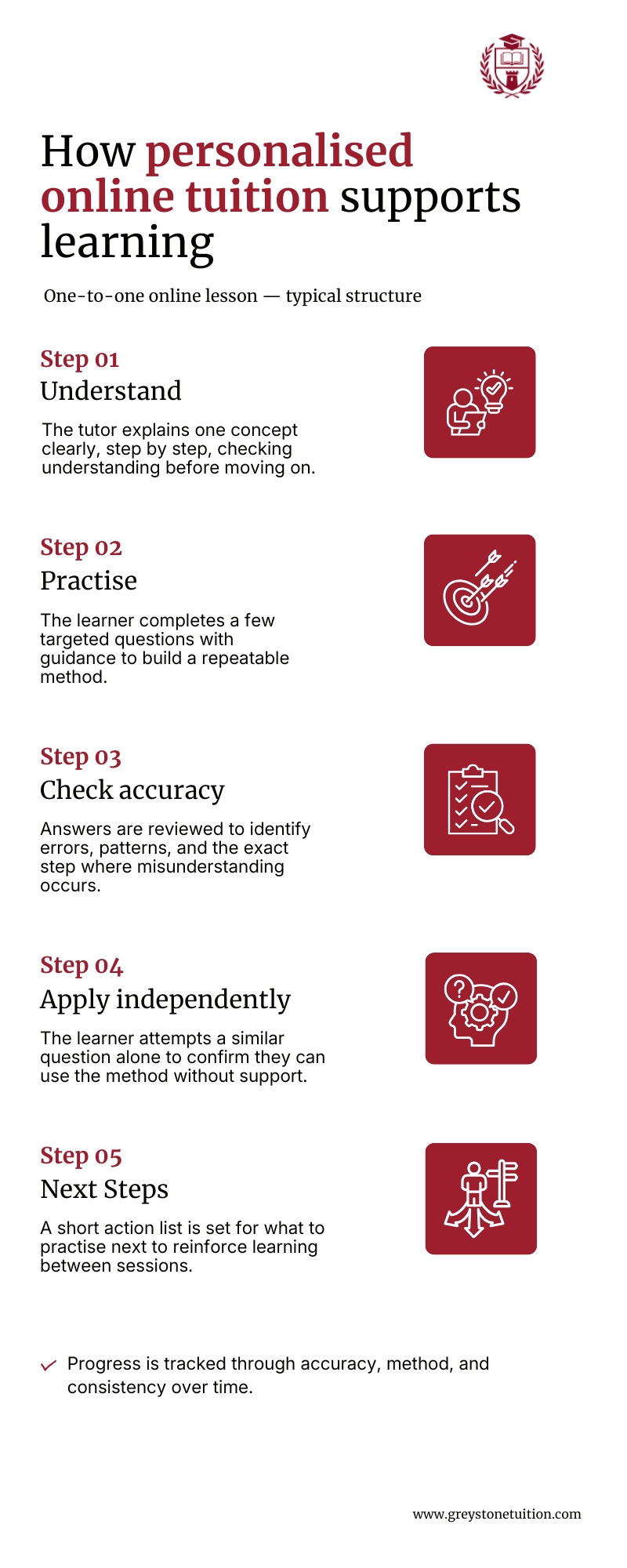 How personalised online tuition supports learning

One-to-one online lesson — typical structure

Step 01
Understand

The tutor explains one concept clearly, step by step, checking understanding before moving on.

Step 02
Practise

The learner completes a few targeted questions with guidance to build a repeatable method.

Step 03
Check accuracy

Answers are reviewed to identify errors, patterns, and the exact step where misunderstanding occurs.

Step 04
Apply independently

The learner attempts a similar question alone to confirm they can use the method without support.

Step 05
Next Steps

A short action list is set for what to practise next to reinforce learning between sessions.

Progress is tracked through accuracy, method, and consistency over time.

www.greystonetuition.com